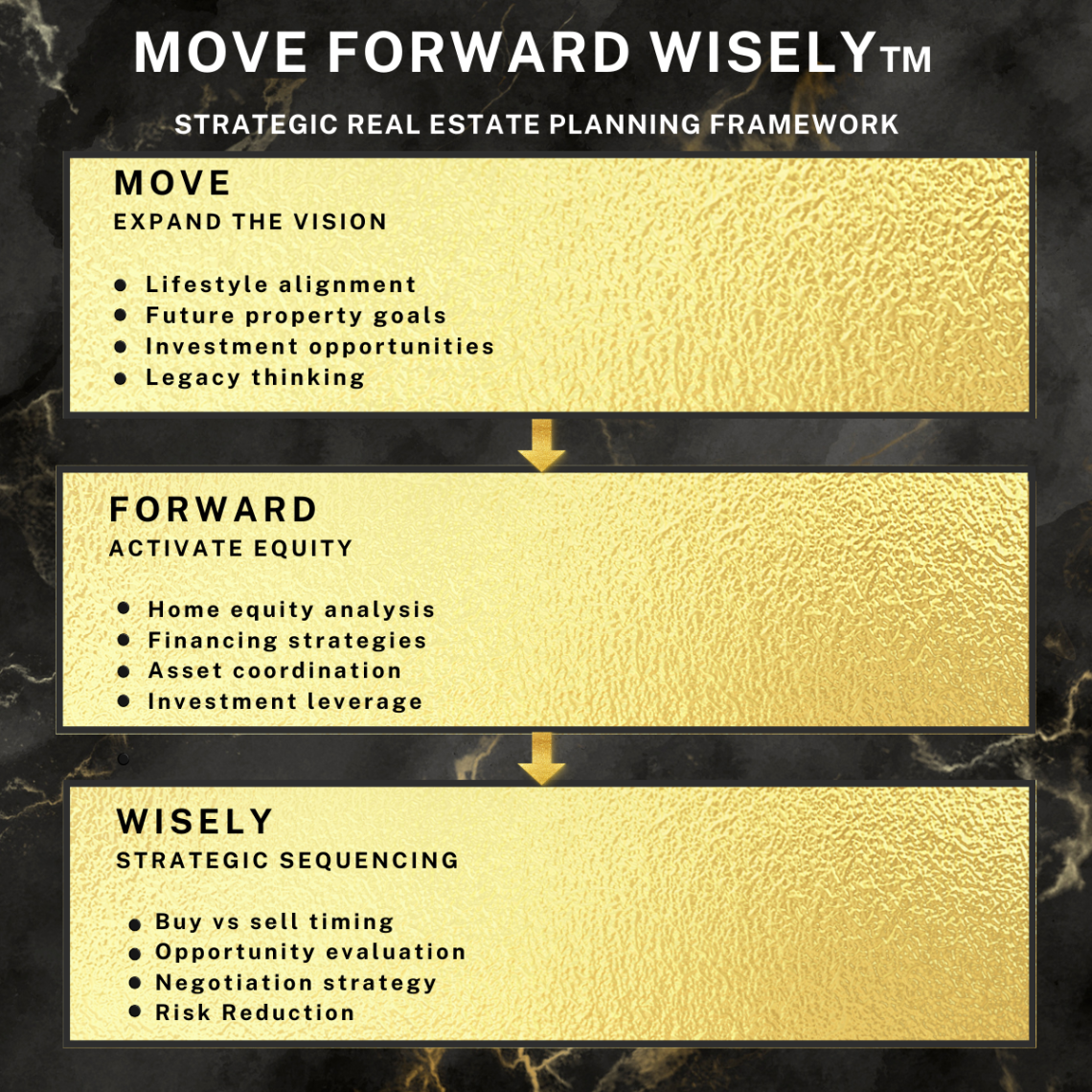 MOVE FORWARD WISELY™

STRATEGIC REAL ESTATE PLANNING FRAMEWORK

MOVE
EXPAND THE VISION

- Lifestyle alignment
- Future property goals
- Investment opportunities
- Legacy thinking

FORWARD
ACTIVATE EQUITY

- Home equity analysis
- Financing strategies
- Asset coordination
- Investment leverage

WISELY
STRATEGIC SEQUENCING

- Buy vs sell timing
- Opportunity evaluation
- Negotiation strategy
- Risk Reduction